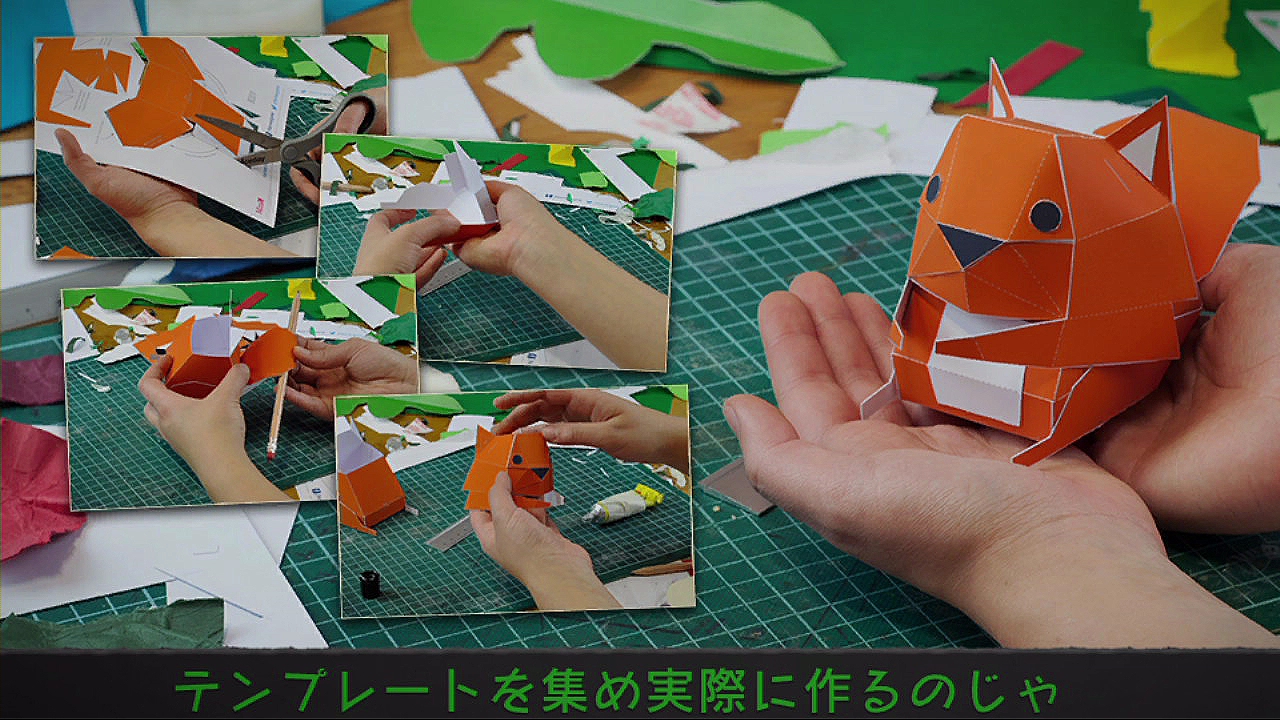 テンプレートを集め実際に作るのじゃ