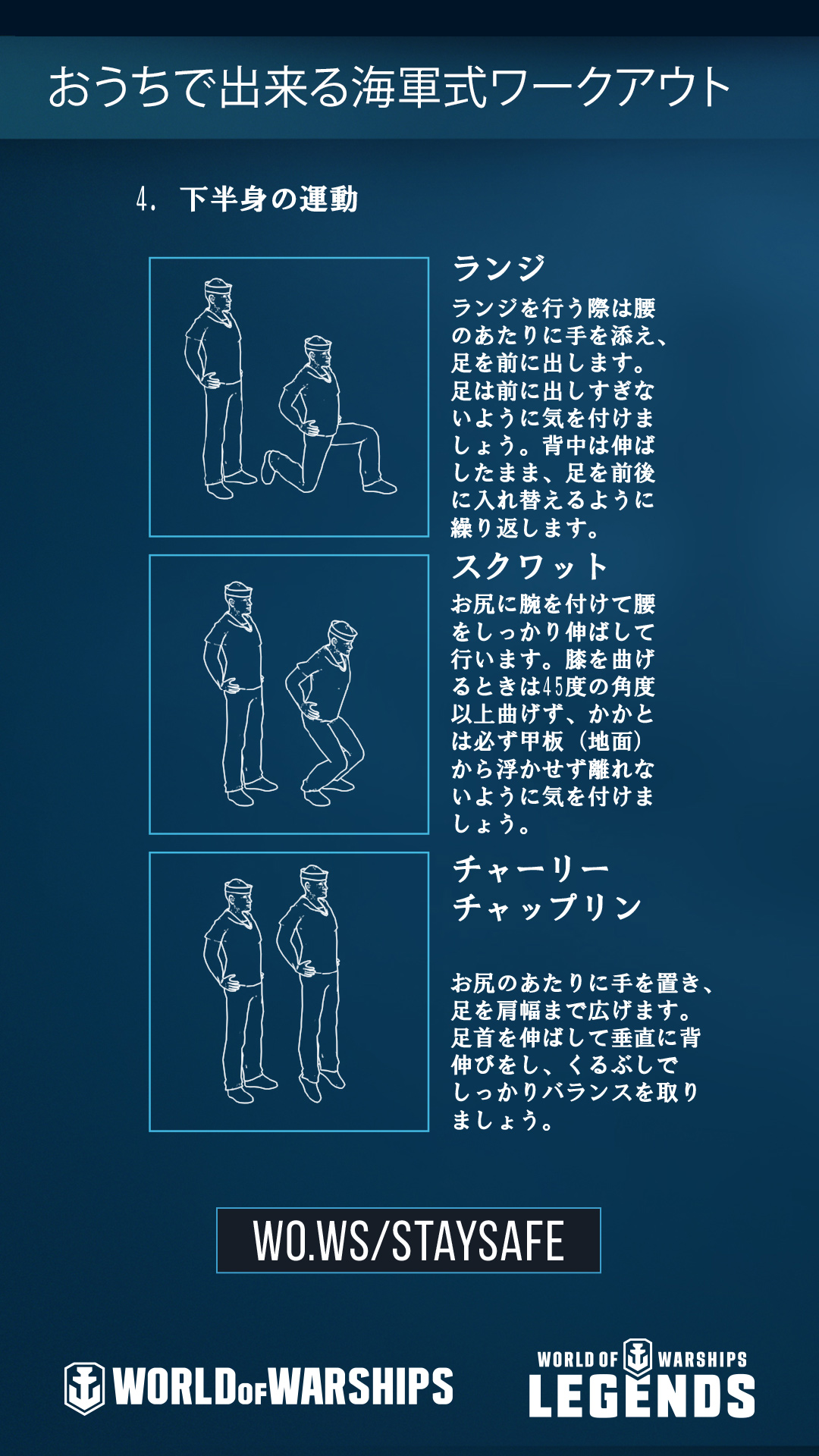 おうちで出来る海軍式ワークアウト

4. 下半身の運動

ランジ

ランジを行う際は腰のあたりに手を添え、足を前に出します。足は前に出しすぎないように気を付けましょう。背中は伸ばしたまま、足を前後に入れ替えるように繰り返します。

スクワット

お尻に腕を付けて腰をしっかり伸ばして行います。膝を曲げるときは45度の角度以上曲げず、かかとは必ず甲板（地面）から浮かせず離れないように気を付けましょう。

チャーリー
チャップリン

お尻のあたりに手を置き、足を肩幅まで広げます。足首を伸ばして垂直に背伸びをし、くるぶしでしっかりバランスを取りましょう。

WO.WS/STAYSAFE

WORLD OF WARSHIPS

WORLD OF WARSHIPS
LEGENDS