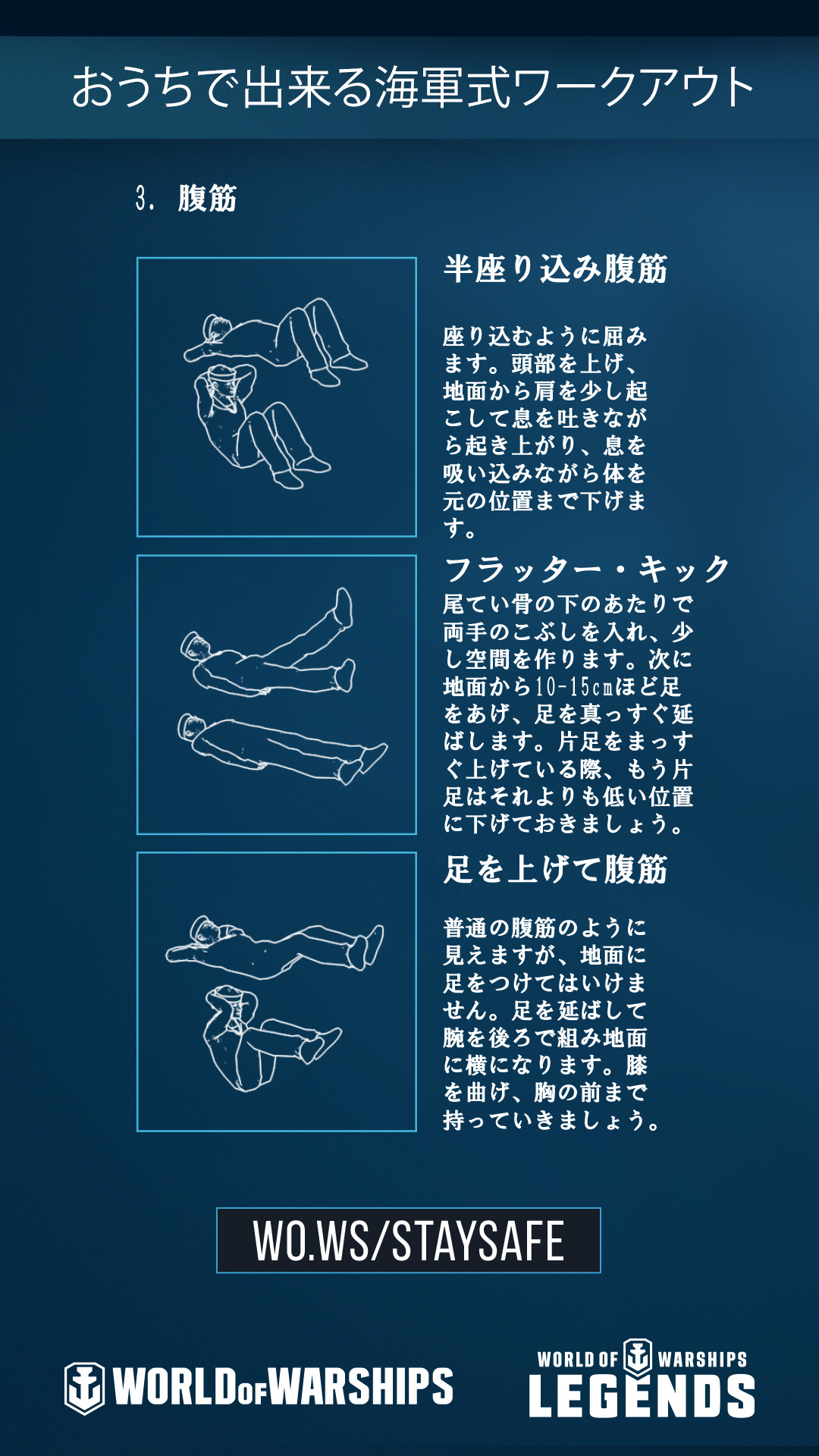 おうちで出来る海軍式ワークアウト

3. 腹筋

半座り込み腹筋

座り込むように屈みます。頭部を上げ、地面から肩を少し起こして息を吐きながら起き上がり、息を吸い込みながら体を元の位置まで下げます。

フラッター・キック

尾てい骨の下のあたりで両手のこぶしを入れ、少し空間を作ります。次に地面から10-15㎝ほど足をあげ、足を真っすぐ延ばします。片足をまっすぐ上げている際、もう片足はそれよりも低い位置に下げておきましょう。

足を上げて腹筋

普通の腹筋のように見えますが、地面に足をつけてはいけません。足を延ばして腕を後ろで組み地面に横になります。膝を曲げ、胸の前まで持っていきましょう。

WO.WS/STAYSAFE

WORLD OF WARSHIPS

WORLD OF WARSHIPS LEGENDS