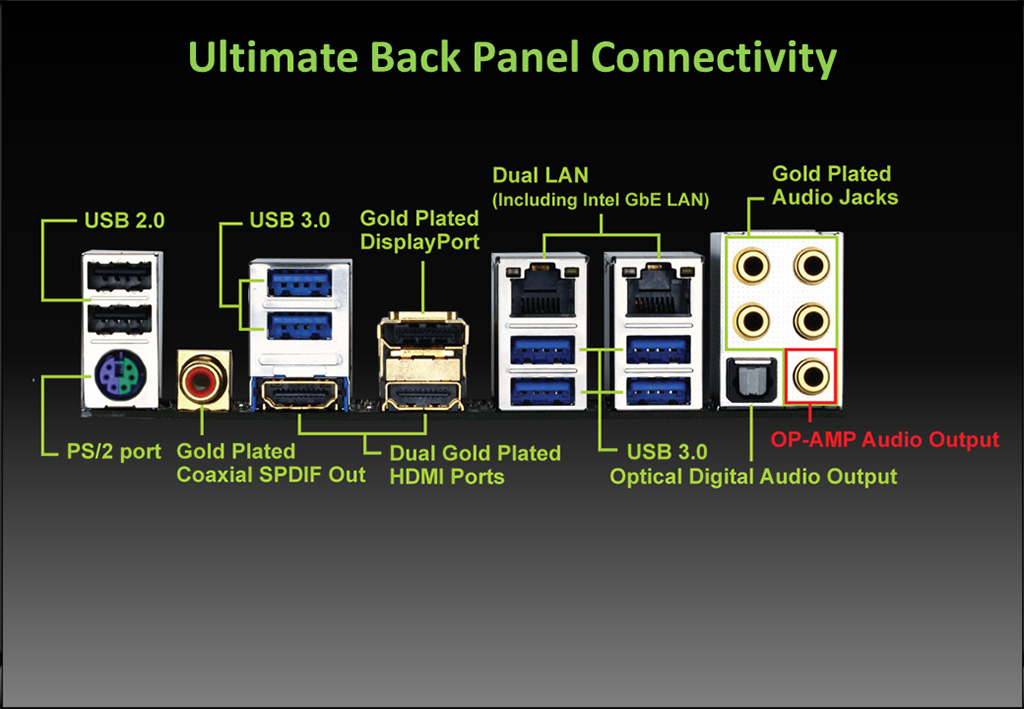 Ultimate Back Panel Connectivity

USB 2.0

USB 3.0

Gold Plated DisplayPort

Dual LAN (Including Intel GbE LAN)

Gold Plated Audio Jacks

PS/2 port

Gold Plated Coaxial SPDIF Out

Dual Gold Plated HDMI Ports

USB 3.0

Optical Digital Audio Output

OP-AMP Audio Output