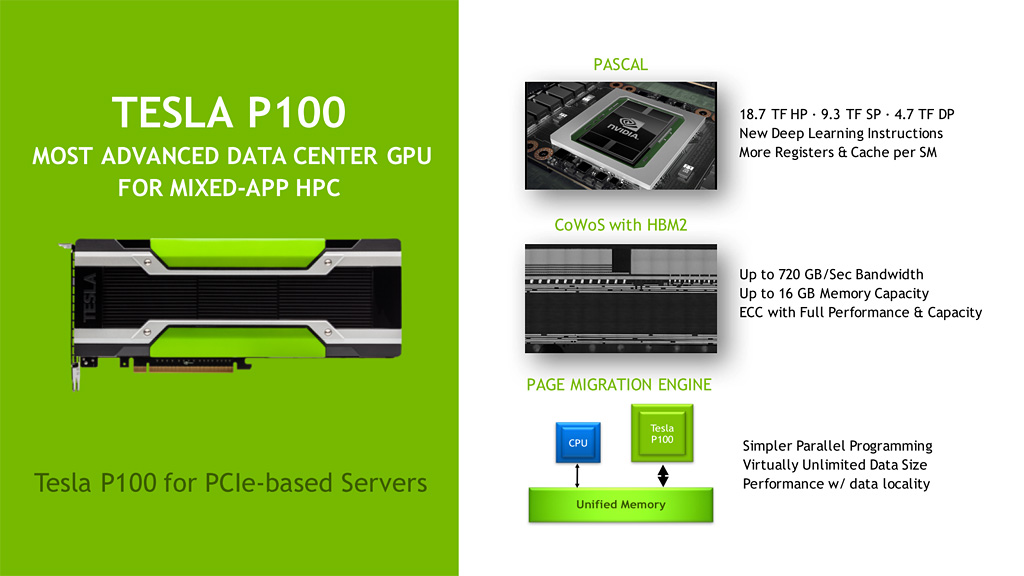 TESLA P100
MOST ADVANCED DATA CENTER GPU FOR MIXED-APP HPC

TESLA

Tesla P100 for PCIe-based Servers

PASCAL

NVIDIA

18.7 TF HP · 9.3 TF SP · 4.7 TF DP
New Deep Learning Instructions
More Registers & Cache per SM

CoWoS with HBM2

Up to 720 GB/Sec Bandwidth
Up to 16 GB Memory Capacity
ECC with Full Performance & Capacity

PAGE MIGRATION ENGINE

CPU

Tesla P100

Unified Memory

Simpler Parallel Programming
Virtually Unlimited Data Size
Performance w/ data locality