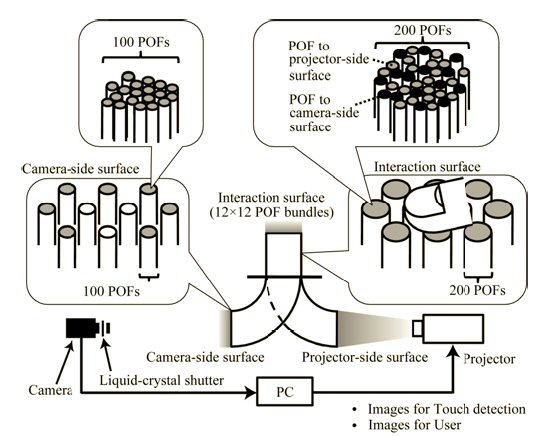 100 POFs

200 POFs

POF to projector-side surface

POF to camera-side surface

Camera-side surface

Interaction surface

Interaction surface
(12×12 POF bundles)

100 POFs

200 POFs

Camera-side surface

Projector-side surface

Projector

Camera

Liquid-crystal shutter

PC

• Images for Touch detection
• Images for User