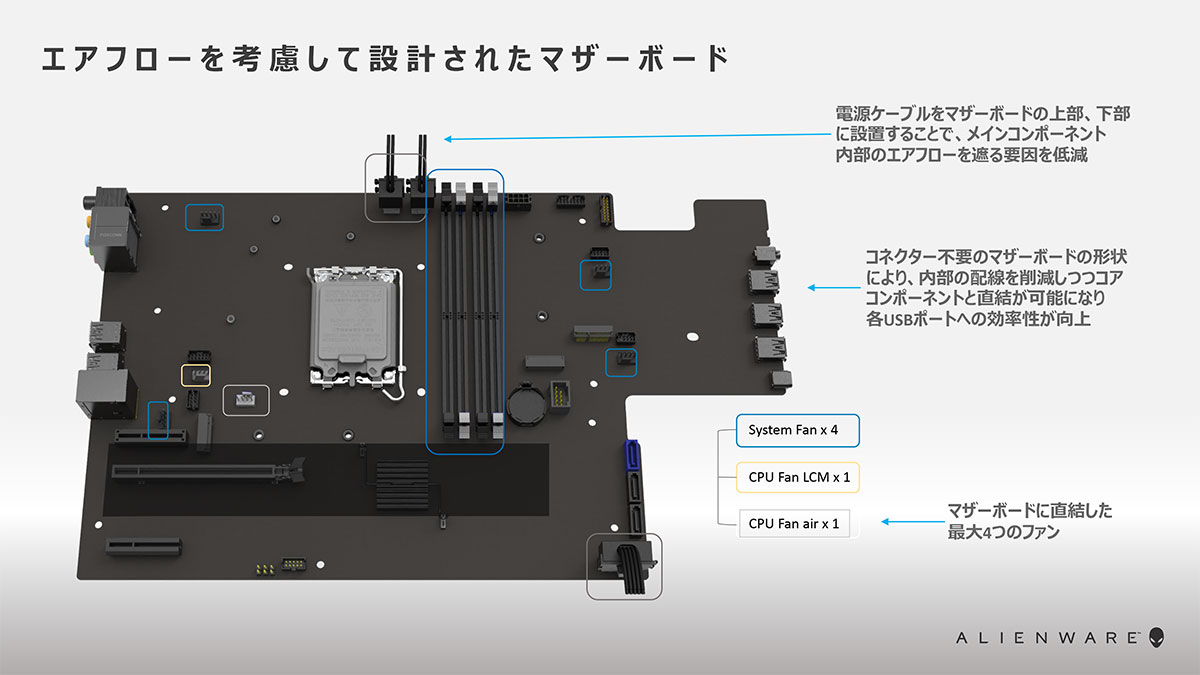 エアフローを考慮して設計されたマザーボード

電源ケーブルをマザーボードの上部、下部に設置することで、メインコンポーネント内部のエアフローを遮る要因を低減

コネクター不要のマザーボードの形状により、内部の配線を削減しつつコアコンポーネントと直結が可能になり各USBポートへの効率性が向上

System Fan x 4

CPU Fan LCM x 1

CPU Fan air x 1

マザーボードに直結した最大4つのファン

ALIENWARE