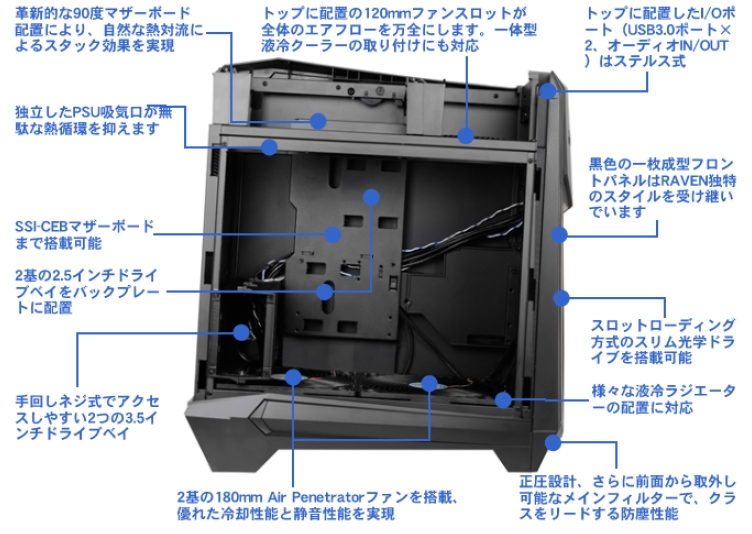 革新的な90度マザーボード配置により、自然な熱対流によるスタック効果を実現

トップに配置の120mmファンスロットが全体のエアフローを万全にします。一体型液冷クーラーの取り付けにも対応

トップに配置したI/Oポート（USB3.0ポート×2、オーディオIN/OUT）はステルス式

独立したPSU吸気口が無駄な熱循環を抑えます

黒色の一枚成型フロントパネルはRAVEN独特のスタイルを受け継いでいます

SSI-CEBマザーボードまで搭載可能

2基の2.5インチドライブベイをバックプレートに配置

スロットローディング方式のスリム光学ドライブを搭載可能

様々な液冷ラジエーターの配置に対応

手回しネジ式でアクセスしやすい2つの3.5インチドライブベイ

2基の180mm Air Penetratorファンを搭載、優れた冷却性能と静音性能を実現

正圧設計、さらに前面から取外し可能なメインフィルターで、クラスをリードする防塵性能