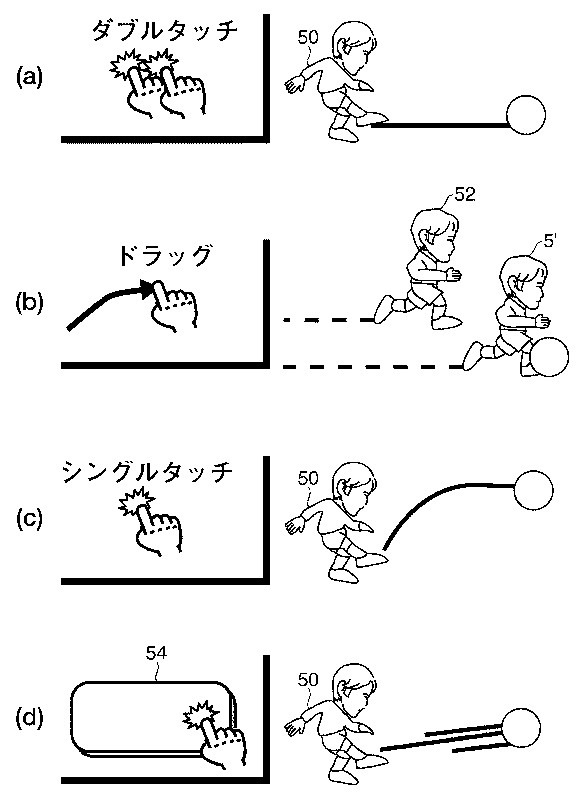 (a)

ダブルタッチ

50

(b)

ドラッグ

52

5'

(c)

シングルタッチ

50

(d)

54

50