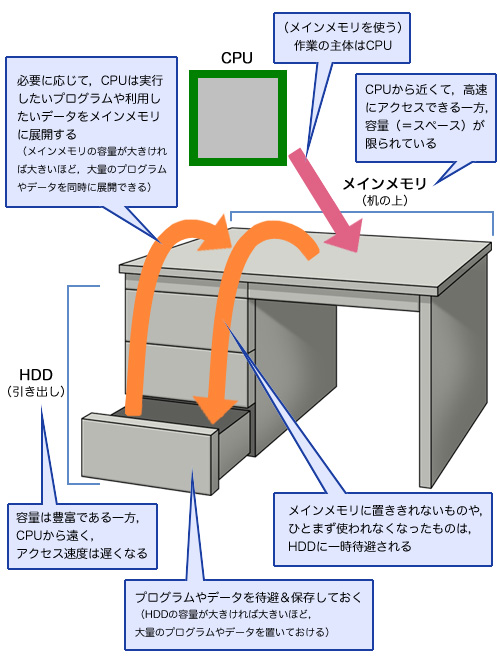 必要に応じて，CPUは実行したいプログラムや利用したいデータをメインメモリに展開する
（メインメモリの容量が大きければ大きいほど，大量のプログラムやデータを同時に展開できる）

CPU

（メインメモリを使う）
作業の主体はCPU

CPUから近くて，高速にアクセスできる一方，容量（＝スペース）が限られている

メインメモリ
（机の上）

HDD
（引き出し）

容量は豊富である一方，CPUから遠く，アクセス速度は遅くなる

メインメモリに置ききれないものや，ひとまず使われなくなったものは，HDDに一時待避される

プログラムやデータを待避＆保存しておく
（HDDの容量が大きければ大きいほど，大量のプログラムやデータを置いておける）