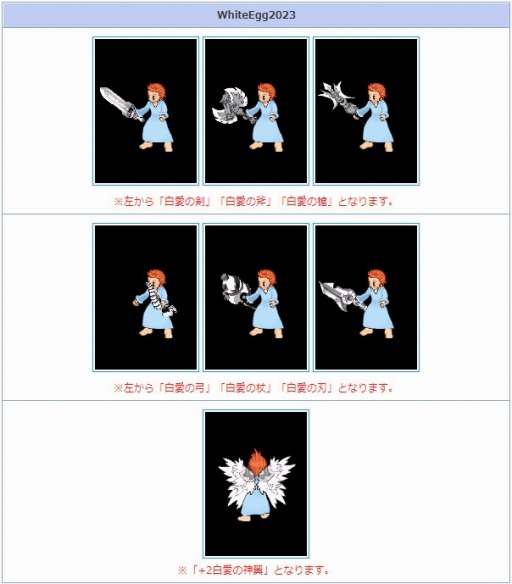 WhiteEgg2023

※左から「白愛の剣」「白愛の斧」「白愛の槍」となります。

※左から「白愛の弓」「白愛の杖」「白愛の刃」となります。

※「+2白愛の神翼」となります。