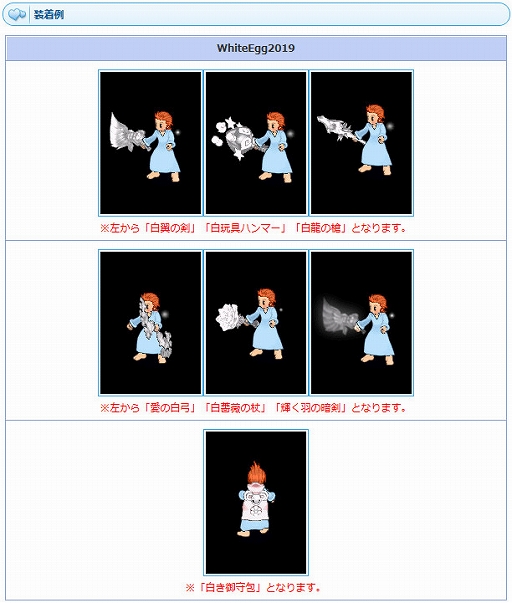 装着例

WhiteEgg2019

※左から「白翼の剣」「白玩具ハンマー」「白龍の槍」となります。

※左から「愛の白弓」「白薔薇の杖」「輝く羽の暗剣」となります。

※「白き御守包」となります。