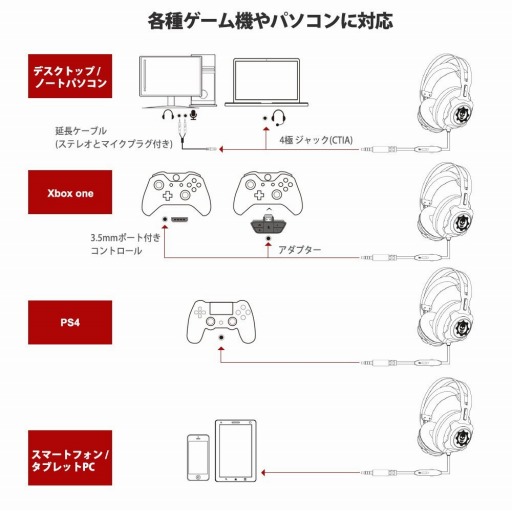 各種ゲーム機やパソコンに対応

デスクトップ/
ノートパソコン

延長ケーブル
(ステレオとマイクプラグ付き)

4極 ジャック(CTIA)

Xbox one

3.5mmポート付き
コントロール

アダプター

PS4

スマートフォン/
タブレットPC