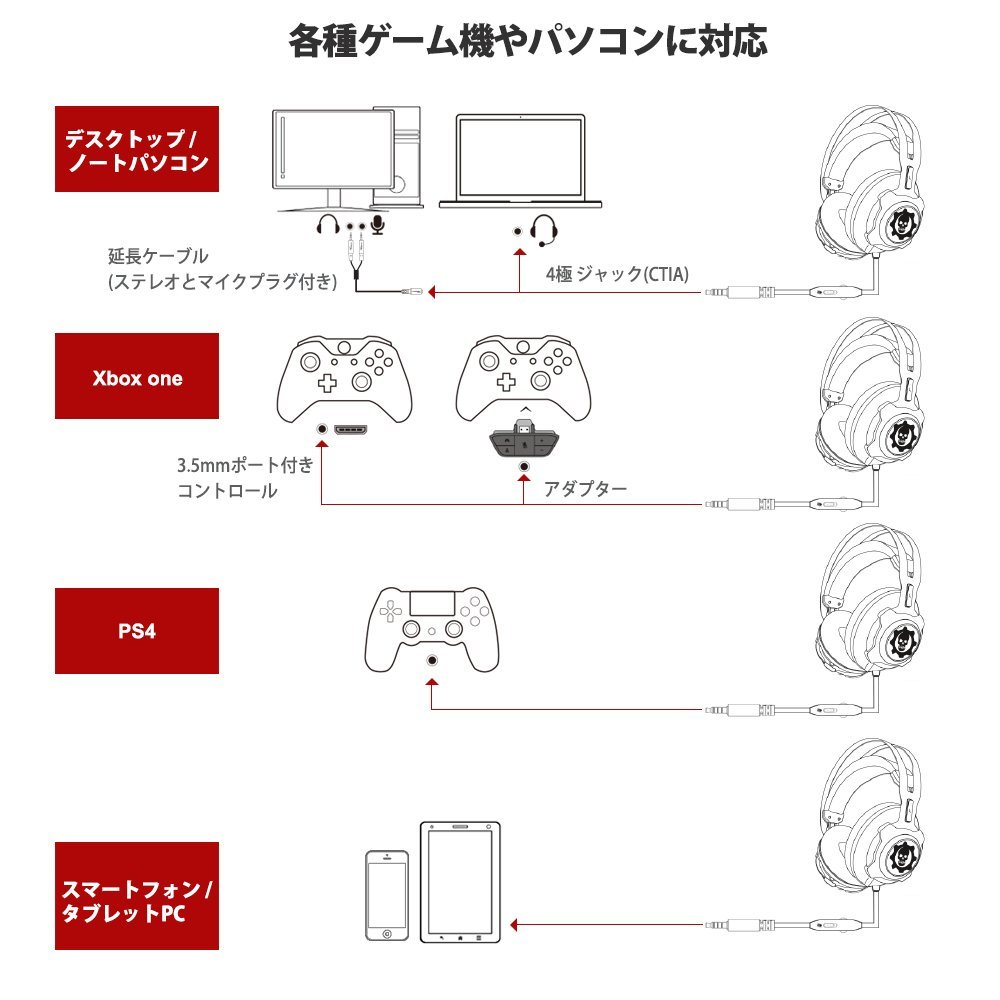 各種ゲーム機やパソコンに対応

デスクトップ / ノートパソコン

延長ケーブル
(ステレオとマイクプラグ付き)

4極 ジャック(CTIA)

Xbox one

3.5mmポート付き
コントロール

アダプター

PS4

スマートフォン / タブレットPC