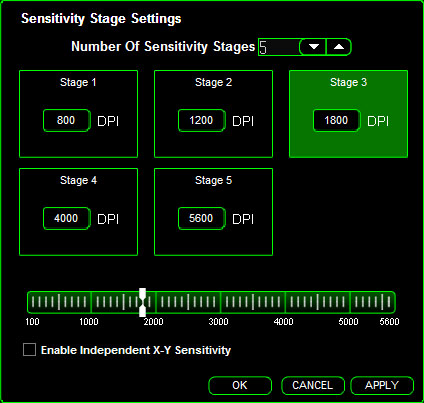 Sensitivity Stage Settings

Number Of Sensitivity Stages 5

Stage 1
800 DPI

Stage 2
1200 DPI

Stage 3
1800 DPI

Stage 4
4000 DPI

Stage 5
5600 DPI

100 1000 2000 3000 4000 5000 5600

Enable Independent X-Y Sensitivity

OK CANCEL APPLY