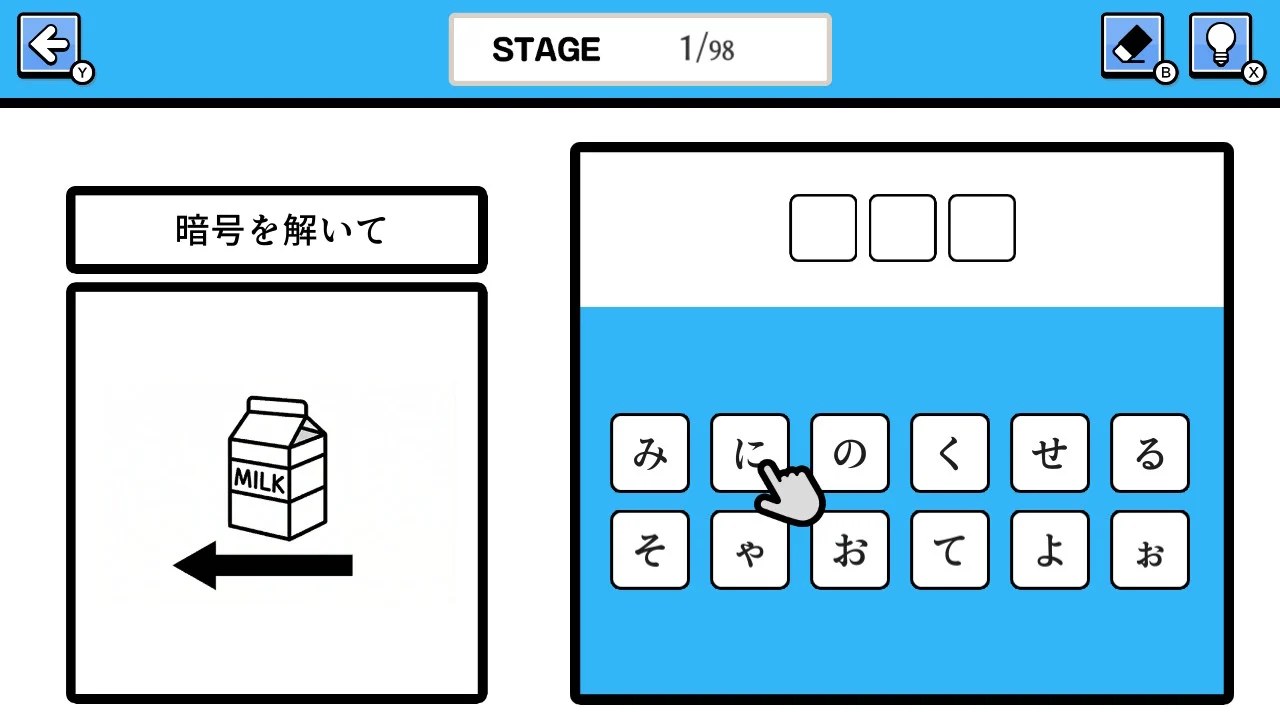 Y

STAGE 1/98

B X

暗号を解いて

MILK

み に の く せ る
そ ゃ お て よ ぉ